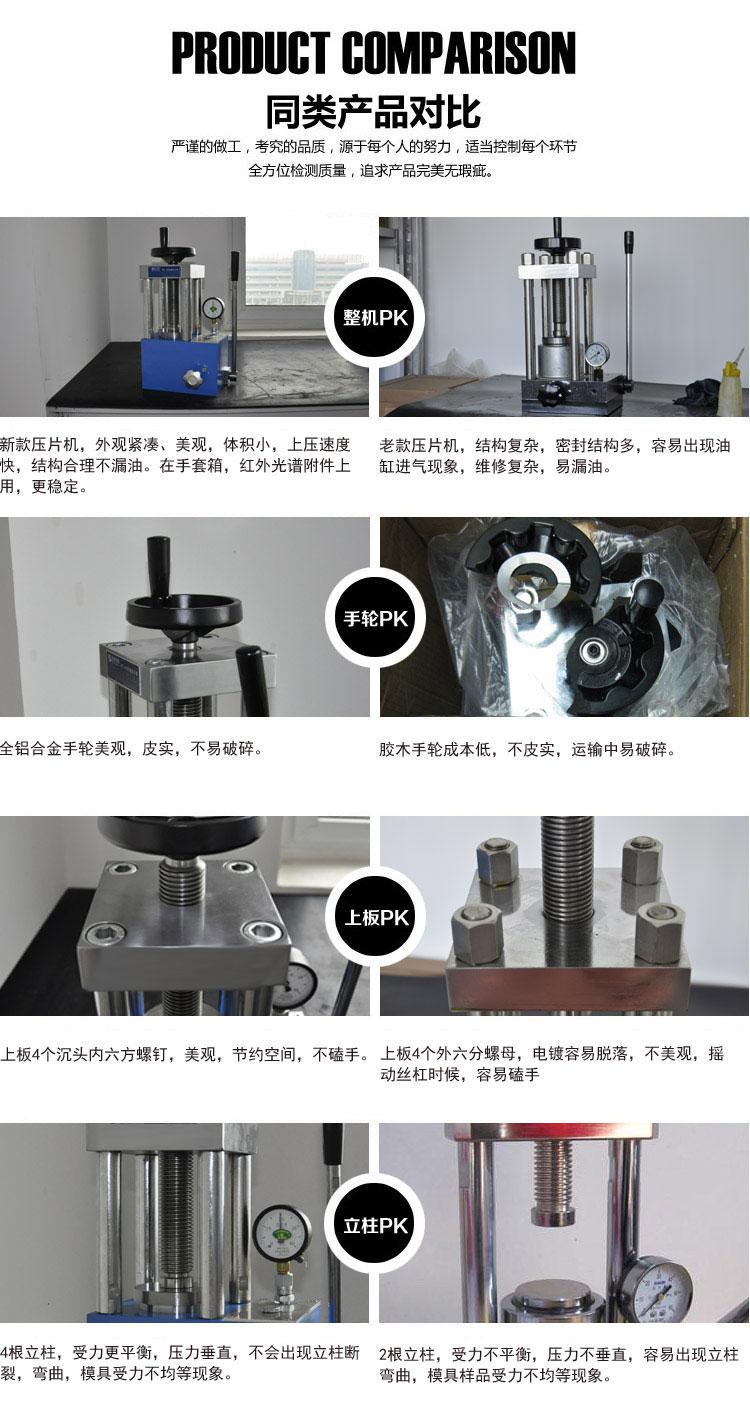 PRODUCT COMPARISON
同类产品对比
严谨的做工，考究的品质，源于每个人的努力，适当控制每个环节
全方位检测质量，追求产品完美无瑕疵。

整机PK

新款压片机，外观紧凑、美观，体积小，上压速度快，结构合理不漏油。在手套箱，红外光谱附件上用，更稳定。

老款压片机，结构复杂，密封结构多，容易出现油缸进气现象，维修复杂，易漏油。

手轮PK

全铝合金手轮美观，皮实，不易破碎。

胶木手轮成本低，不皮实，运输中易破碎。

上板PK

上板4个沉头内六方螺钉，美观，节约空间，不磕手。

上板4个外六分螺母，电镀容易脱落，不美观，摇动丝杠时候，容易磕手

立柱PK

4根立柱，受力更平衡，压力垂直，不会出现立柱断裂，弯曲，模具受力不均等现象。

2根立柱，受力不平衡，压力不垂直，容易出现立柱弯曲，模具样品受力不均等现象。