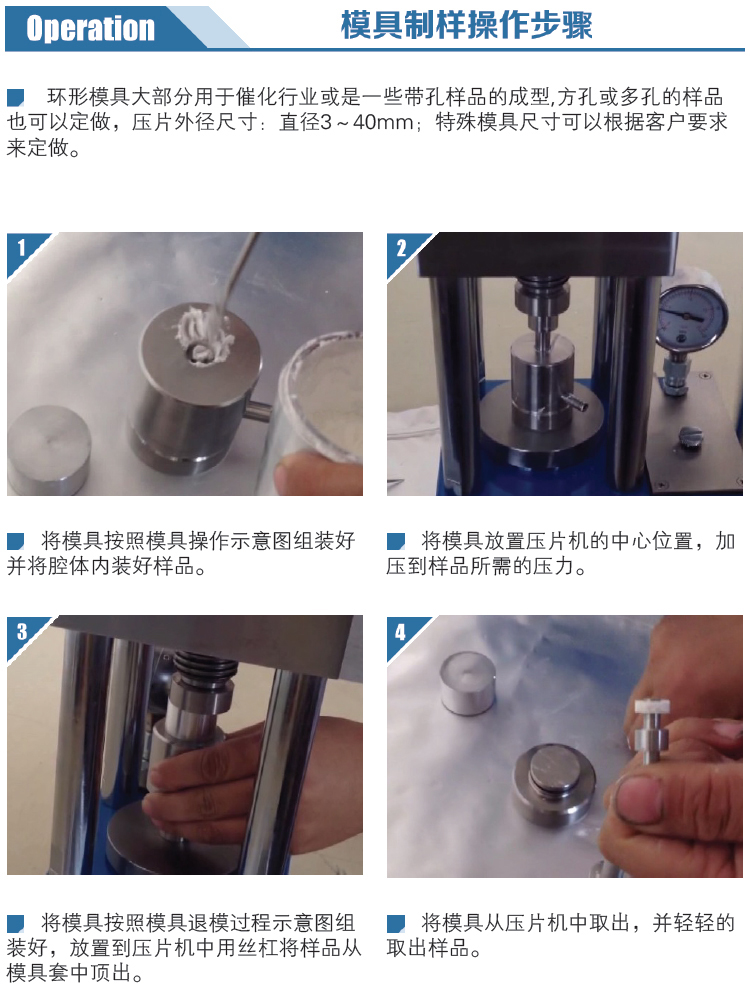 Operation

模具制样操作步骤

环形模具大部分用于催化行业或是一些带孔样品的成型,方孔或多孔的样品也可以定做，压片外径尺寸：直径3～40mm；特殊模具尺寸可以根据客户要求来定做。

1

2

将模具按照模具操作示意图组装好并将腔体内装好样品。

将模具放置压片机的中心位置，加压到样品所需的压力。

3

4

将模具按照模具退模过程示意图组装好，放置到压片机中用丝杠将样品从模具套中顶出。

将模具从压片机中取出，并轻轻的取出样品。